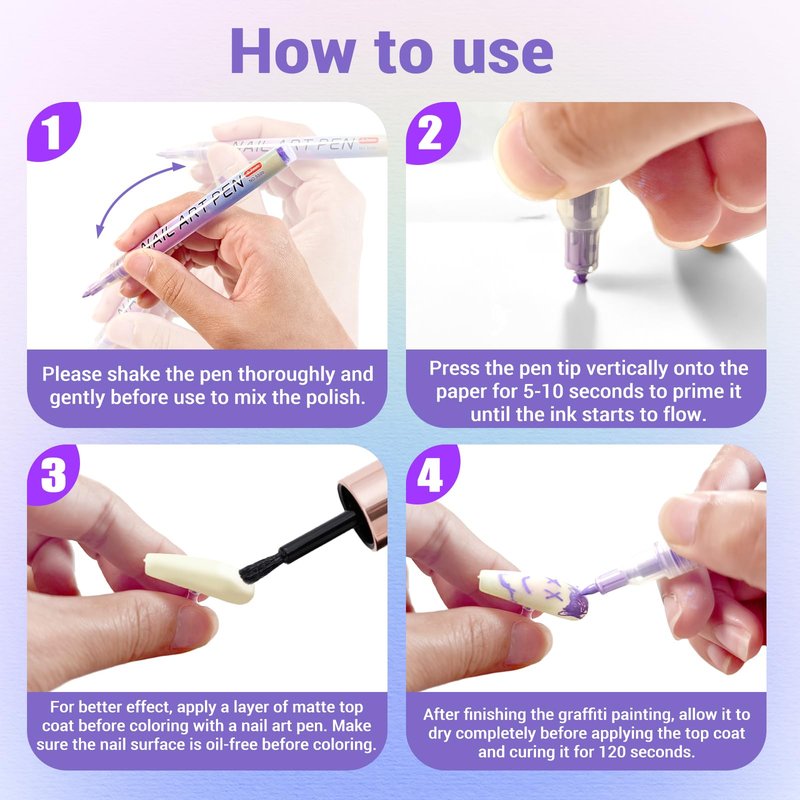 How to use

1

NAIL ART PEN

NAIL ART PEN

Please shake the pen thoroughly and gently before use to mix the polish.

2

Press the pen tip vertically onto the paper for 5-10 seconds to prime it until the ink starts to flow.

3

For better effect, apply a layer of matte top coat before coloring with a nail art pen. Make sure the nail surface is oil-free before coloring.

4

After finishing the graffiti painting, allow it to dry completely before applying the top coat and curing it for 120 seconds.